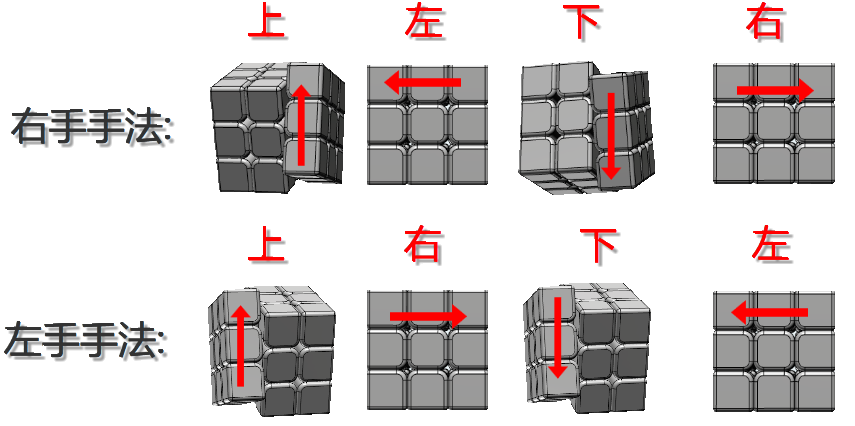 上 左 下 右

右手手法:

上 右 下 左

左手手法: