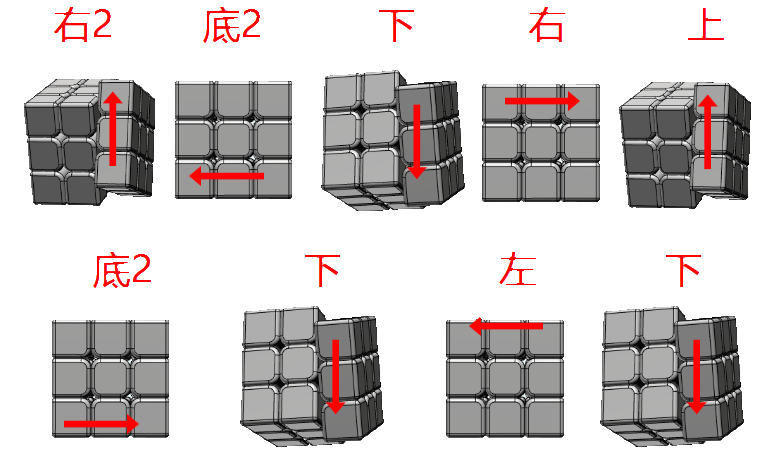 右2 底2 下 右 上

底2 下 左 下